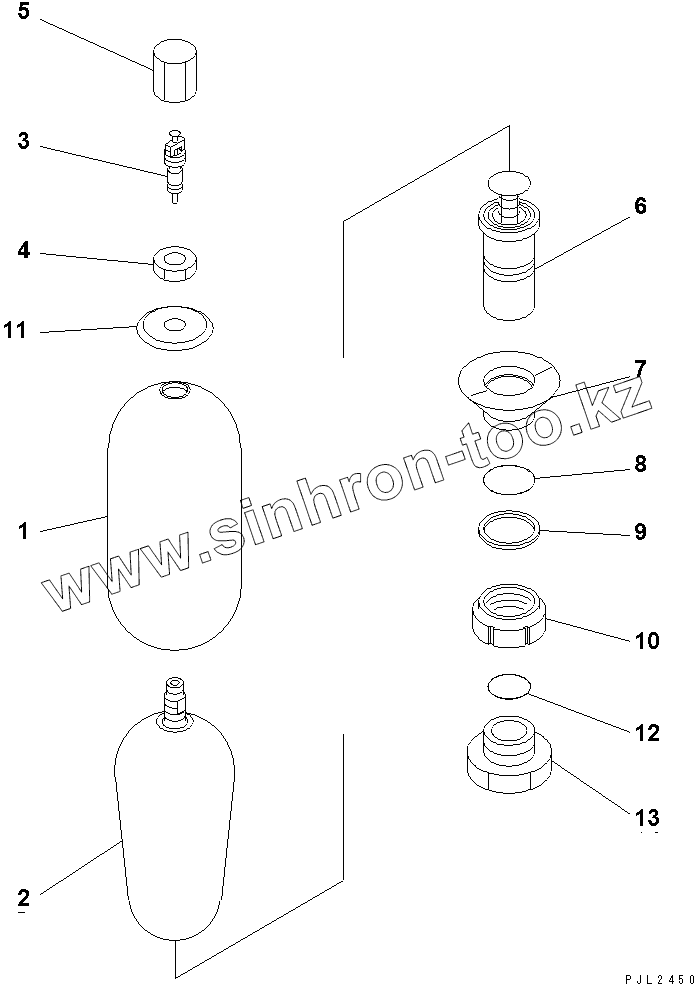 5

3

4

11

1

2

6

7

8

9

10

12

13

www.sinhron-too.kz

PJL2450