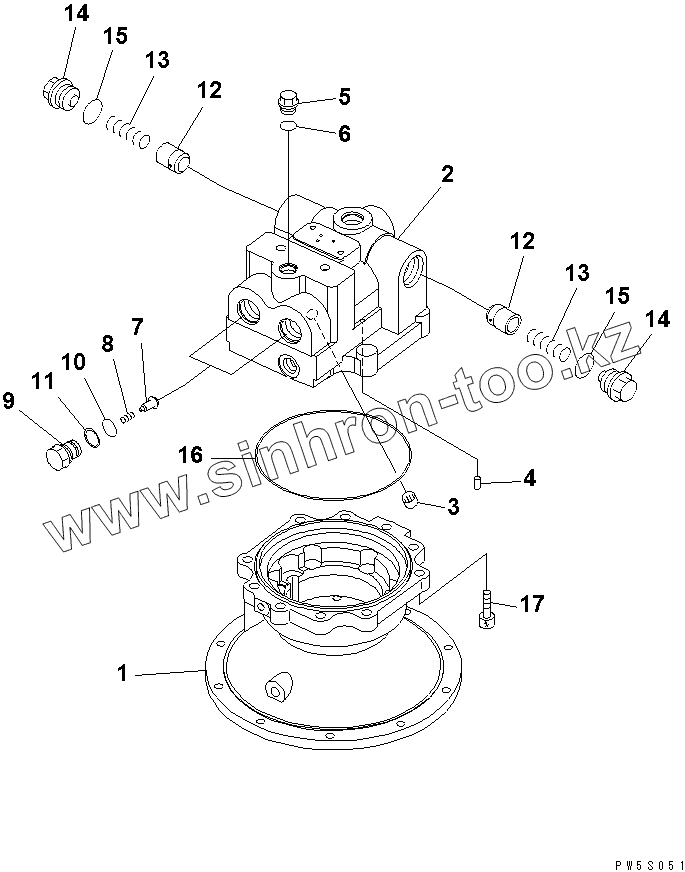 14
15
13
12
5
6
2
12
13
15
14
7
8
10
11
9
16
4
3
17
1
www.sinhron-too.kz
PW5S051