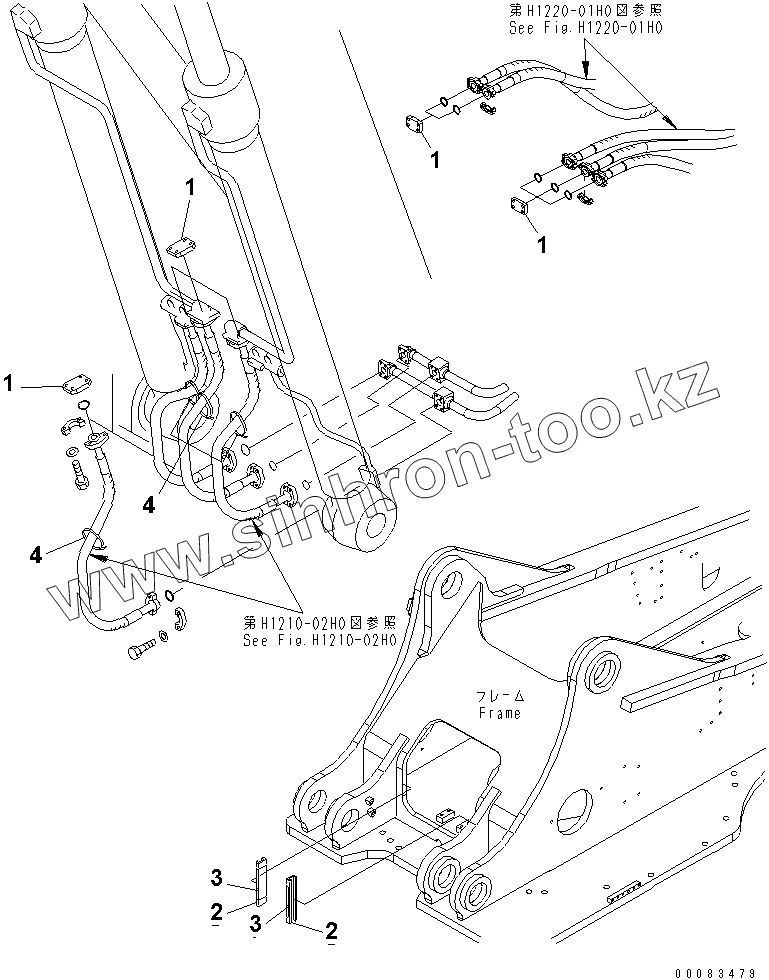 第H1220-01H0図参照
See Fig.H1220-01H0

1

1

1

1

4

4

www.sinhron-too.kz

第H1210-02H0図参照
See Fig.H1210-02H0

フレーム
Frame

3

2

3

2

00083479