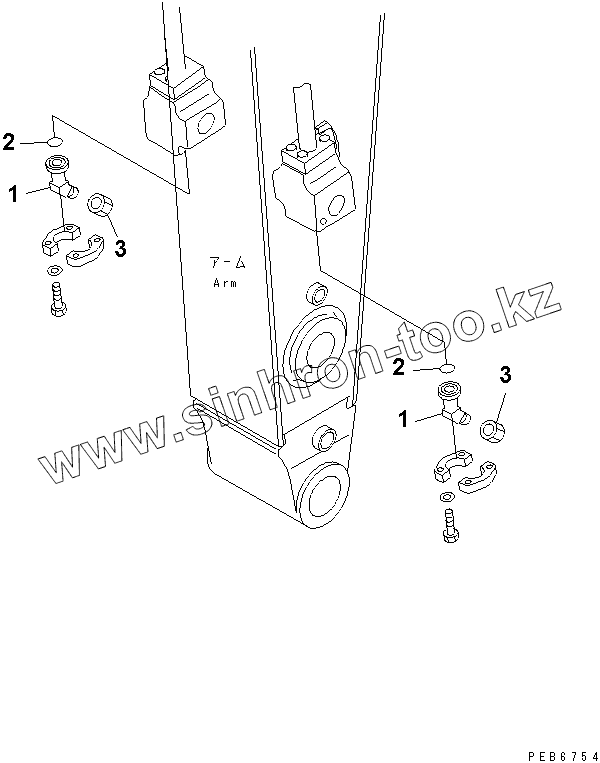 2
1
3
アーム
Arm
www.sinhron-too.kz
2
3
1
PEB6754