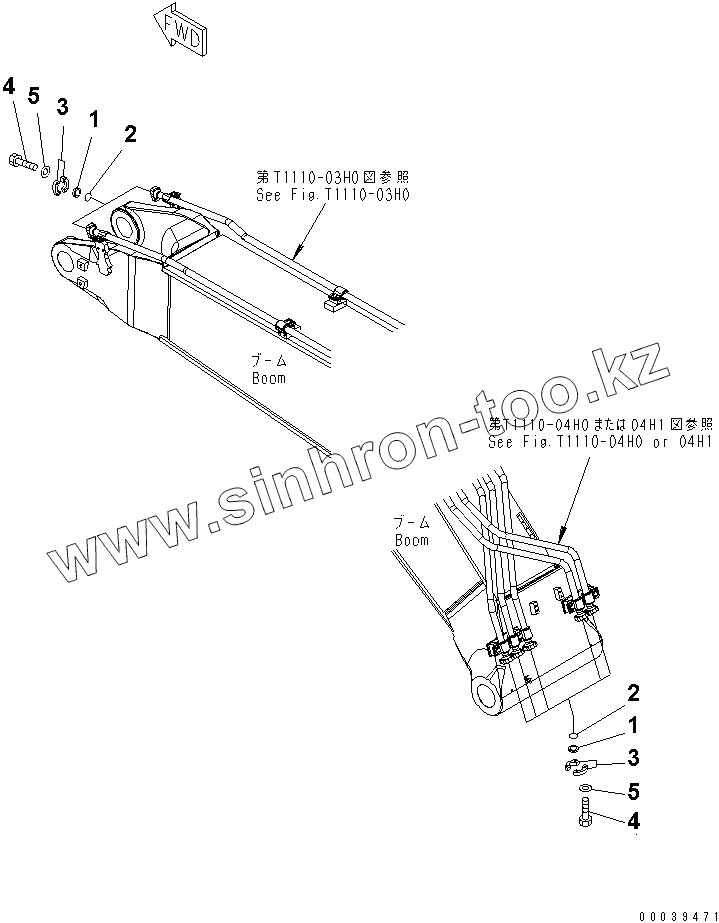 FWD

4
5
3
1
2

第T1110-03H0図参照
See Fig.T1110-03H0

ブーム
Boom

www.sinhron-too.kz

第T1110-04H0または04H1図参照
See Fig.T1110-04H0 or 04H1

ブーム
Boom

2
1
3
5
4

00039471