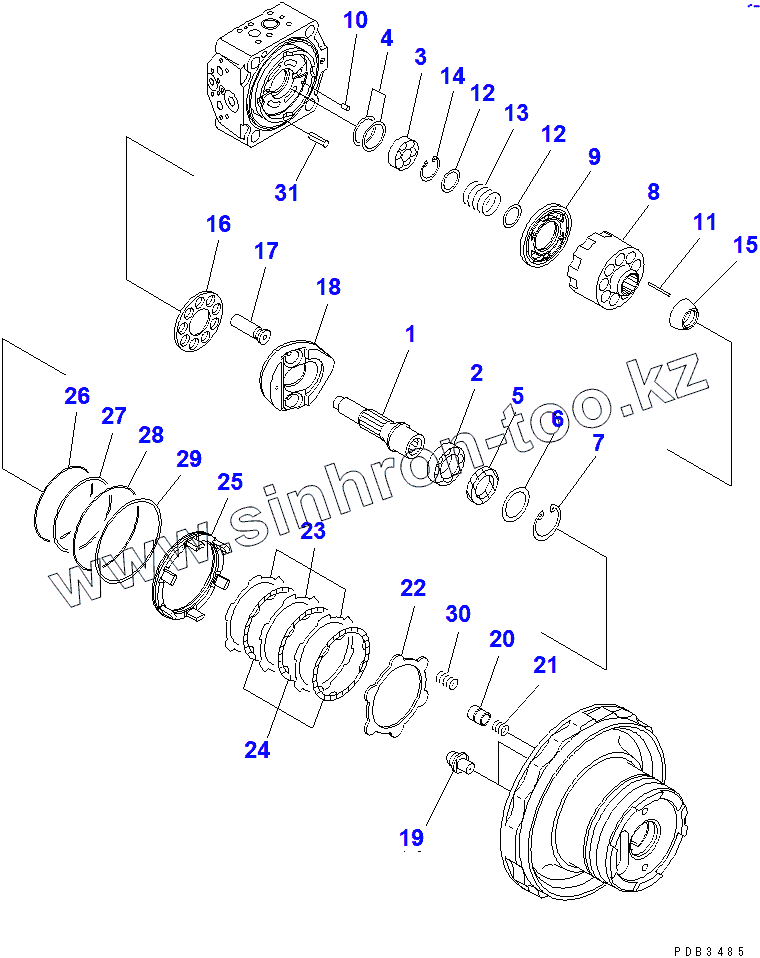 10
4
3
14
12
13
12
9
8
11
15
31
16
17
18
1
2
5
6
7
26
27
28
29
25
23
22
30
20
21
24
19
www.sinhron-too.kz
PDB3485