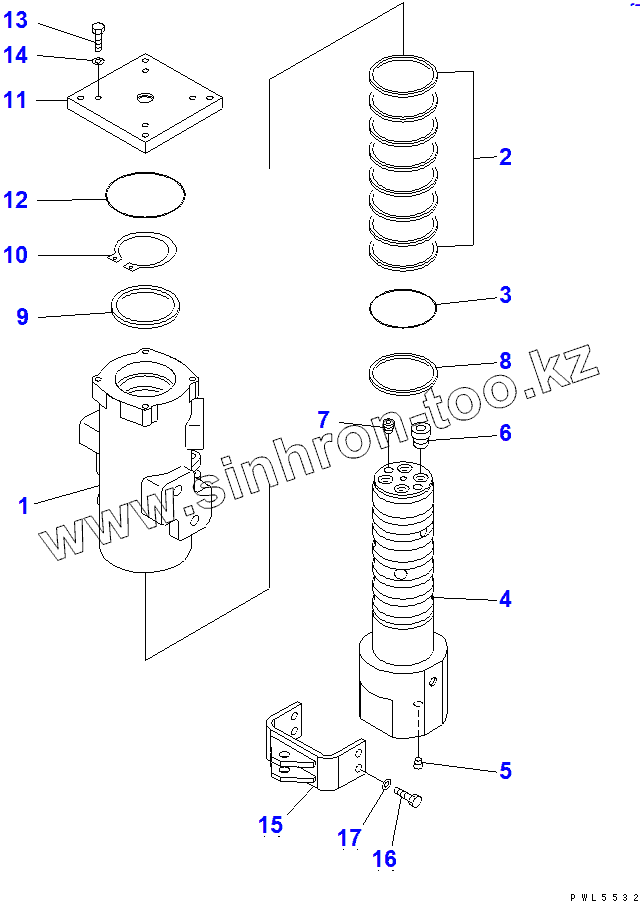 13
14
11
12
10
9
1
2
3
8
7
6
4
5
15
17
16
www.sinhron-too.kz
PWL5532