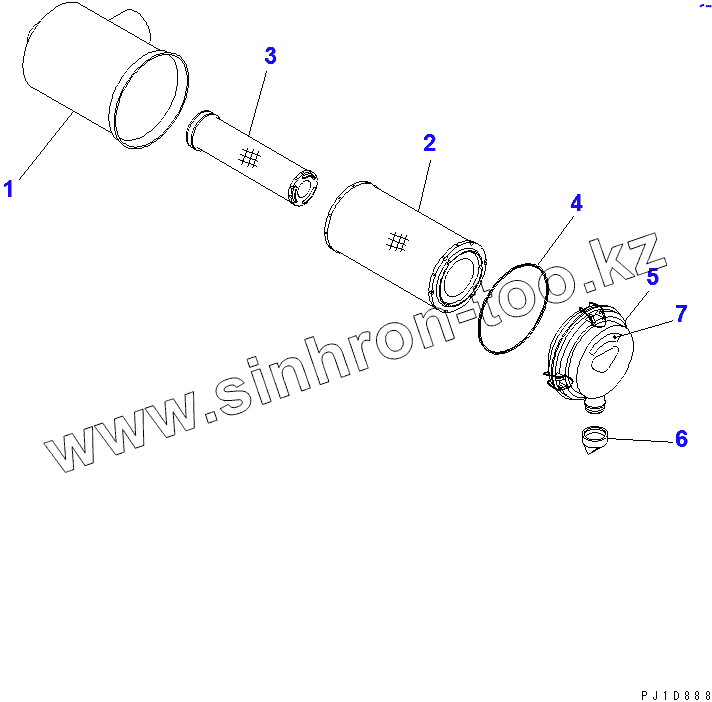 3
1
2
4
5
7
6
www.sinhron-too.kz
PJ1D888