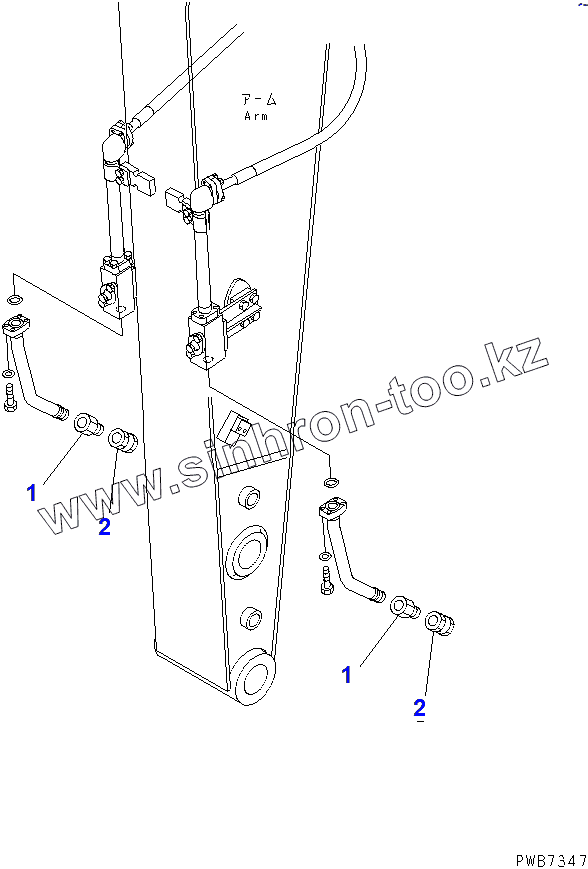 アーム
Arm

www.sinhron-too.kz

1
2
1
2

PWB7347