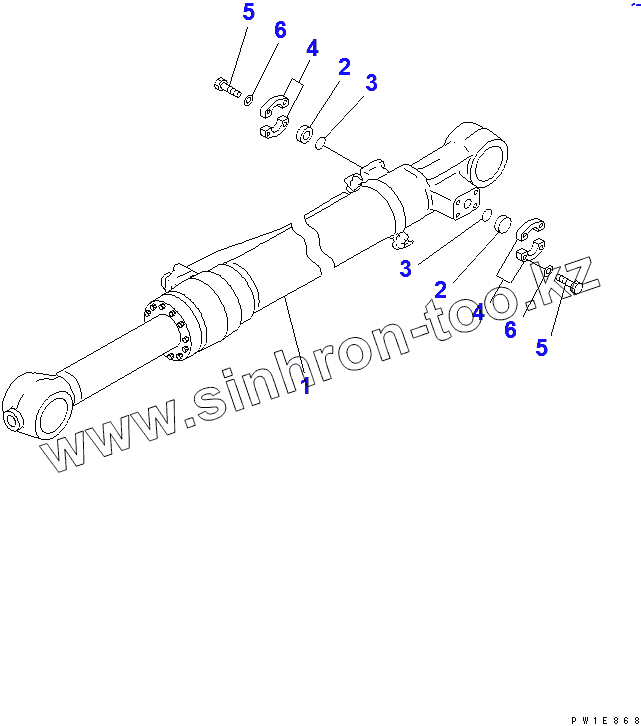 5
6
4
2
3
3
2
4
6
5
1
www.sinhron-too.kz
PW1E868