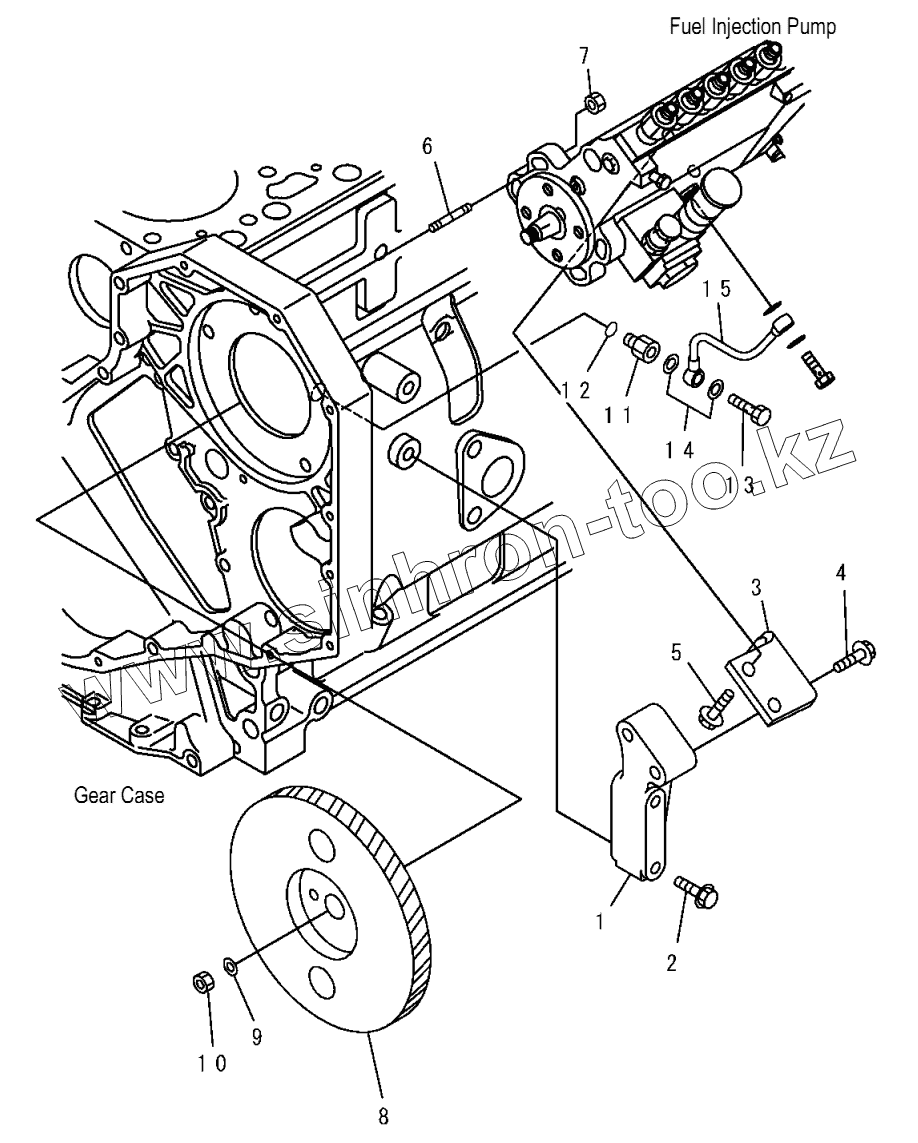 Fuel Injection Pump

7

6

15

12

11

14

13

www.sinhron-too.kz

3

4

5

Gear Case

1

2

10

9

8