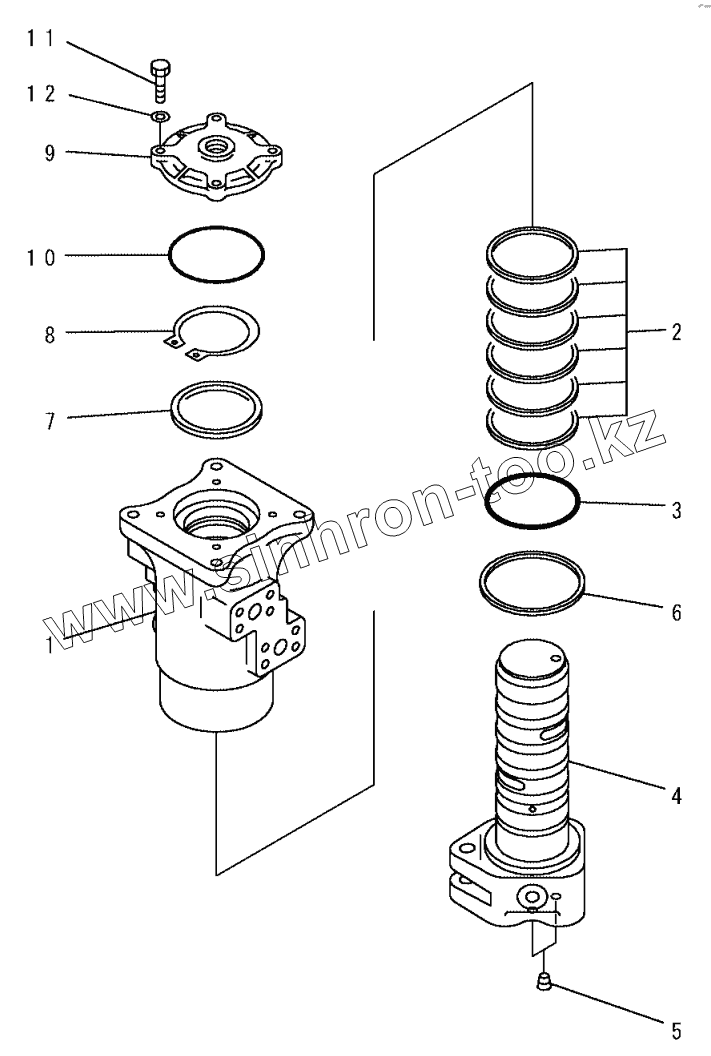 11
12
9
10
8
7
1
2
3
6
4
5
www.sinhron-too.kz