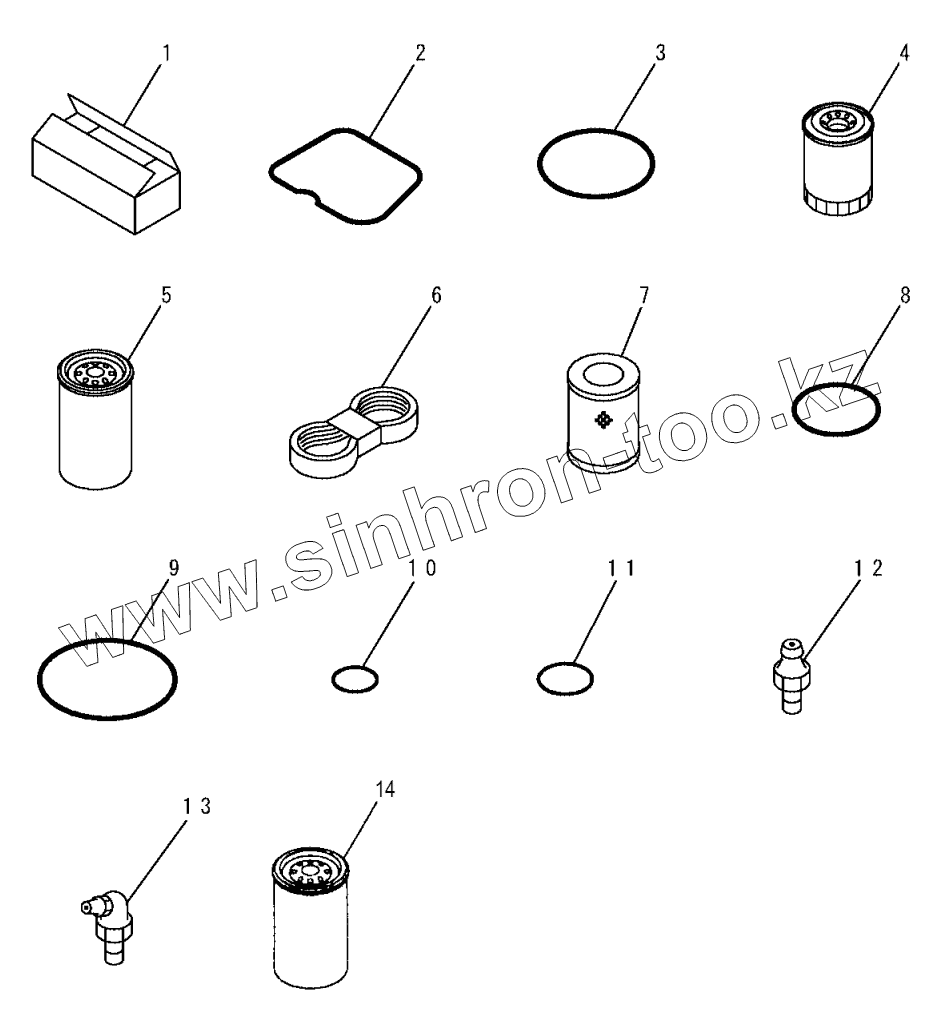 1
2
3
4
5
6
7
8
www.sinhron-too.kz
9
10
11
12
13
14