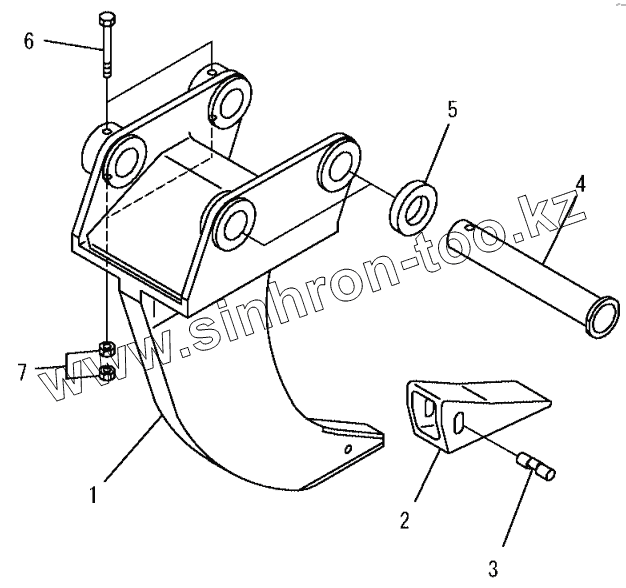 6
5
4
www.sinhron-too.kz
7
1
2
3