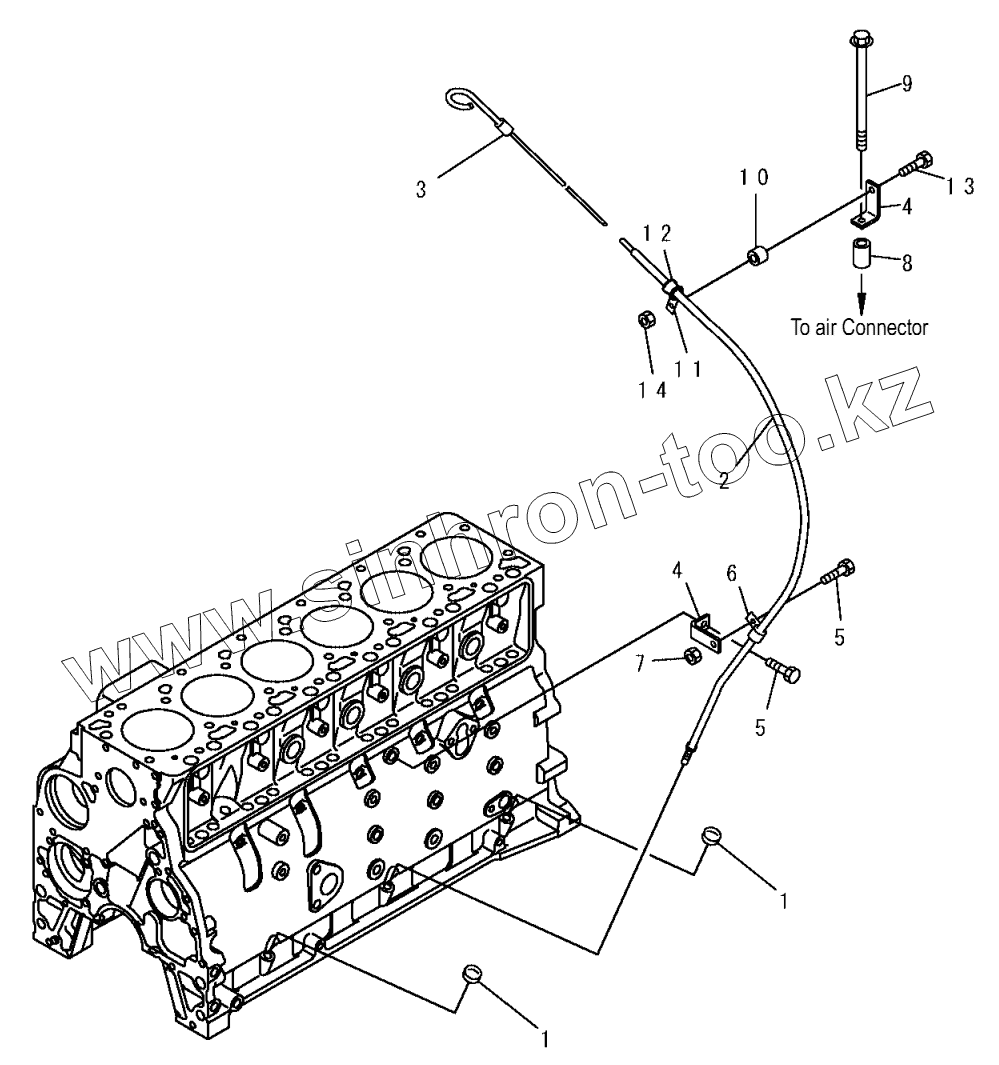 9
3
10
13
4
12
8
To air Connector
14
11
www.sinhron-too.kz
2
4
6
5
7
5
1
1