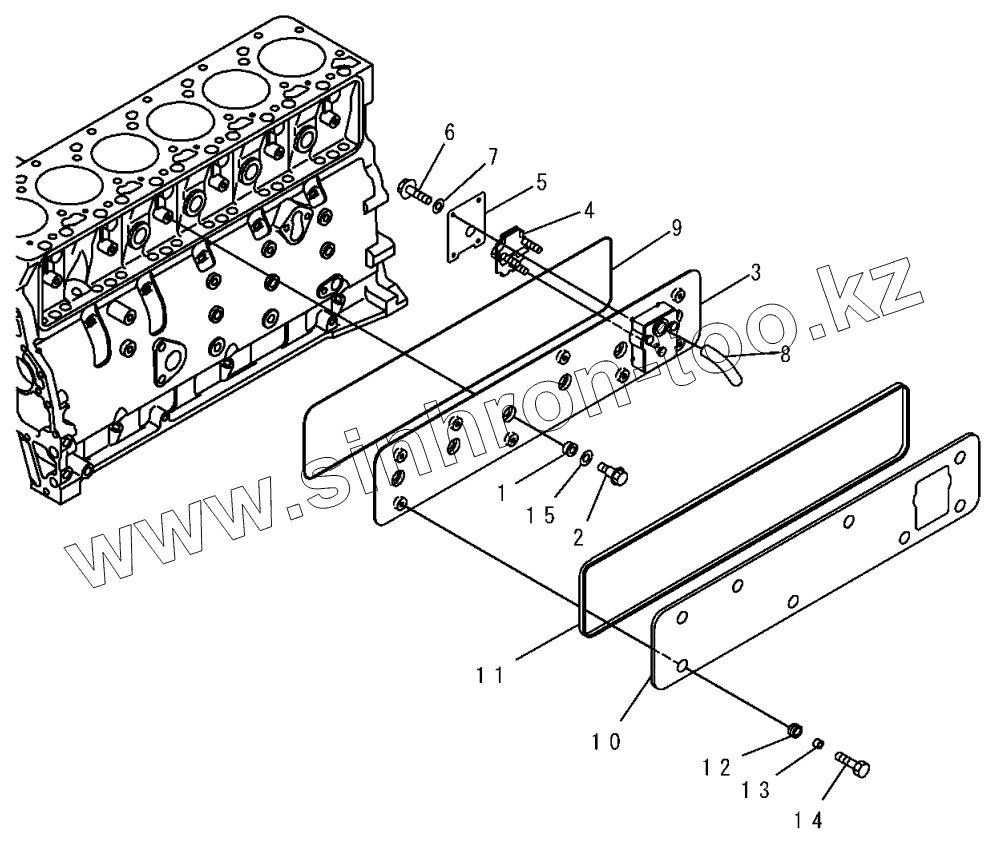 6
7
5
4
9
3
8
1
15
2
11
10
12
13
14
www.sinhron-too.kz