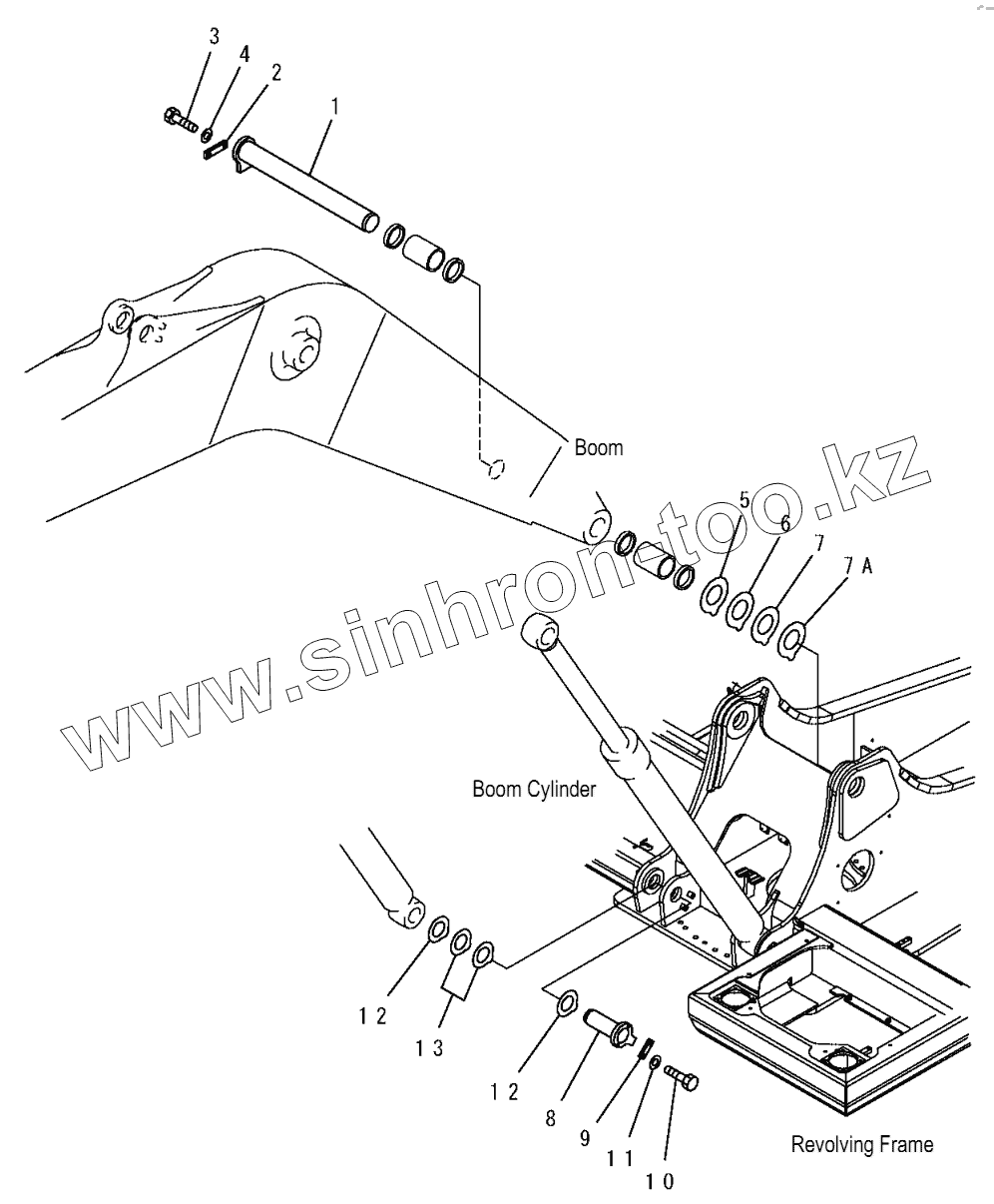 3
4
2
1
Boom
5
6
7
7 A
www.sinhron-too.kz
Boom Cylinder
1 2
1 3
1 2
8
9
1 1
1 0
Revolving Frame