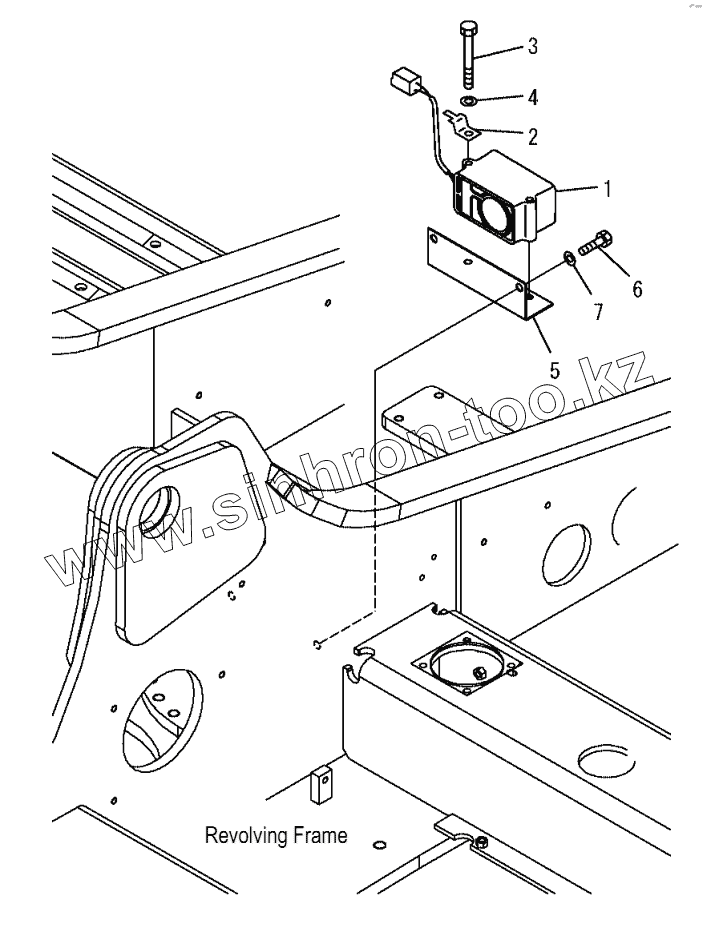 3
4
2
1
6
7
5
www.sinhron-too.kz
Revolving Frame