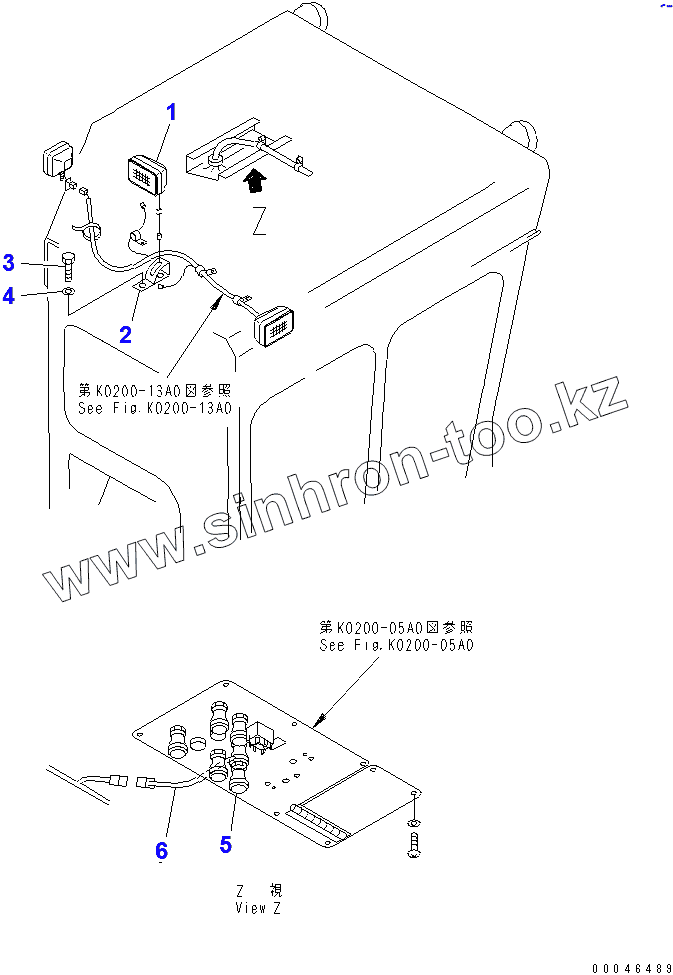 1

Z

3

4

2

第K0200-13A0図参照
See Fig.K0200-13A0

www.sinhron-too.kz

第K0200-05A0図参照
See Fig.K0200-05A0

6

5

Z 視
View Z

00046489