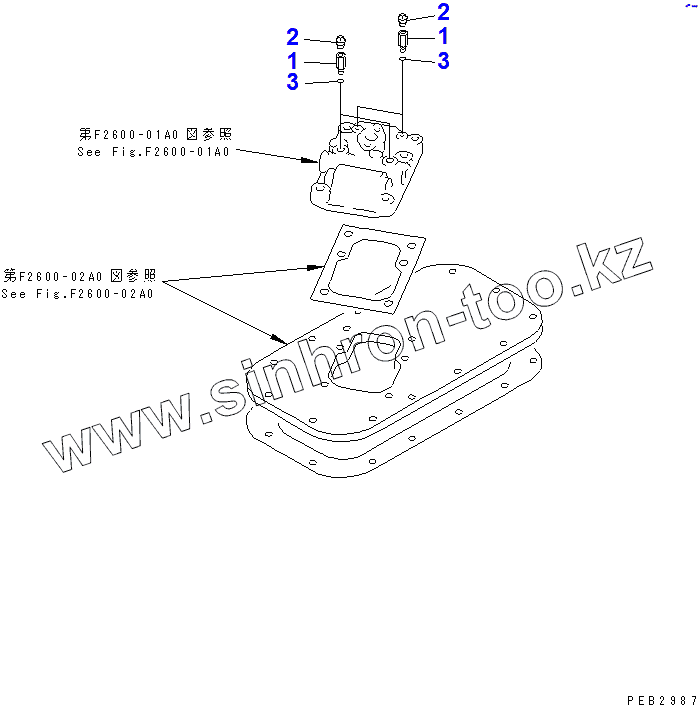 2
1
3
2
1
3

第F2600-01A0 図参照
See Fig.F2600-01A0

第F2600-02A0 図参照
See Fig.F2600-02A0

www.sinhron-too.kz

PEB2987