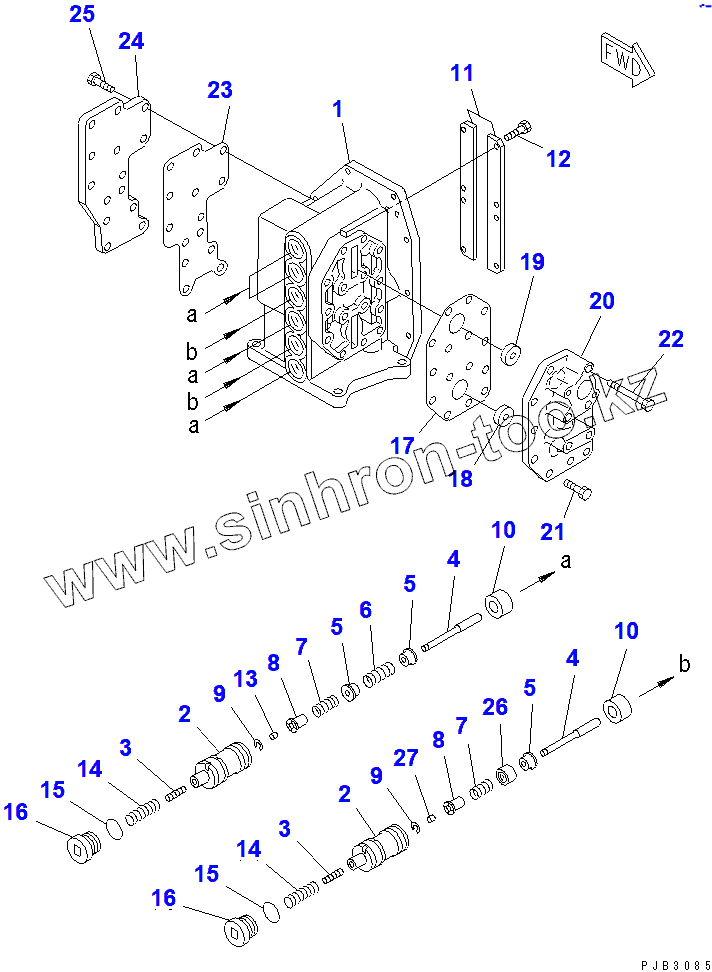 25
24
23
1
11
12
FWD
19
20
22
a
b
a
b
a
17
18
21
www.sinhron-too.kz
10
a
4
5
6
5
7
8
13
9
2
3
14
15
16
10
b
4
5
26
7
8
27
9
2
3
14
15
16
PJB3085