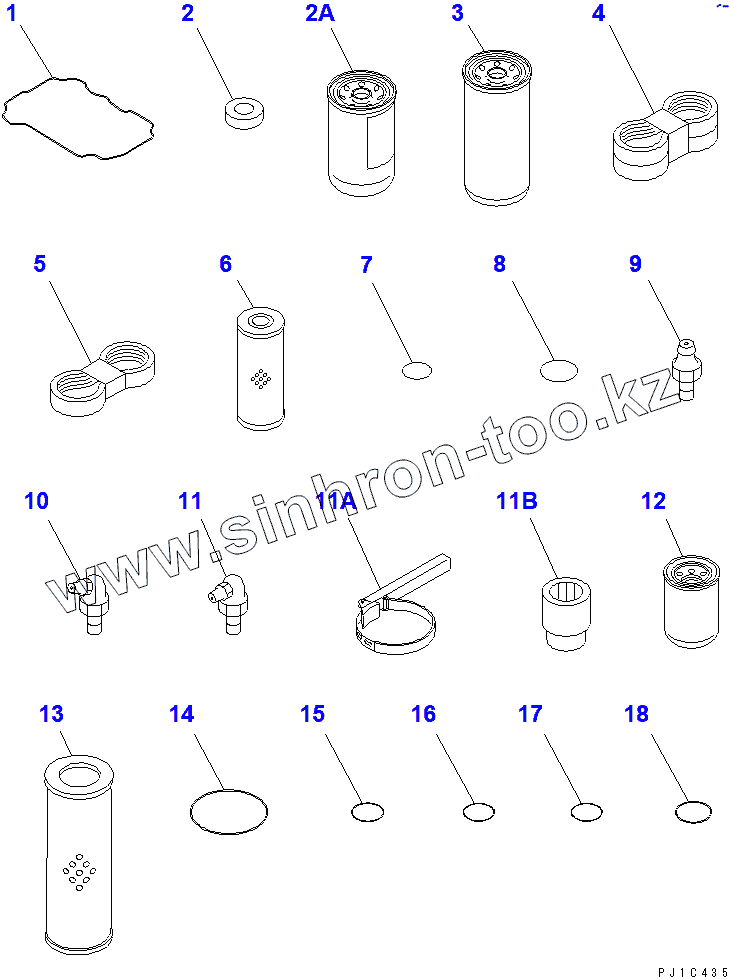 1 2 2A 3 4

5 6 7 8 9

www.sinhron-too.kz

10 11 11A 11B 12

13 14 15 16 17 18

PJ1C435