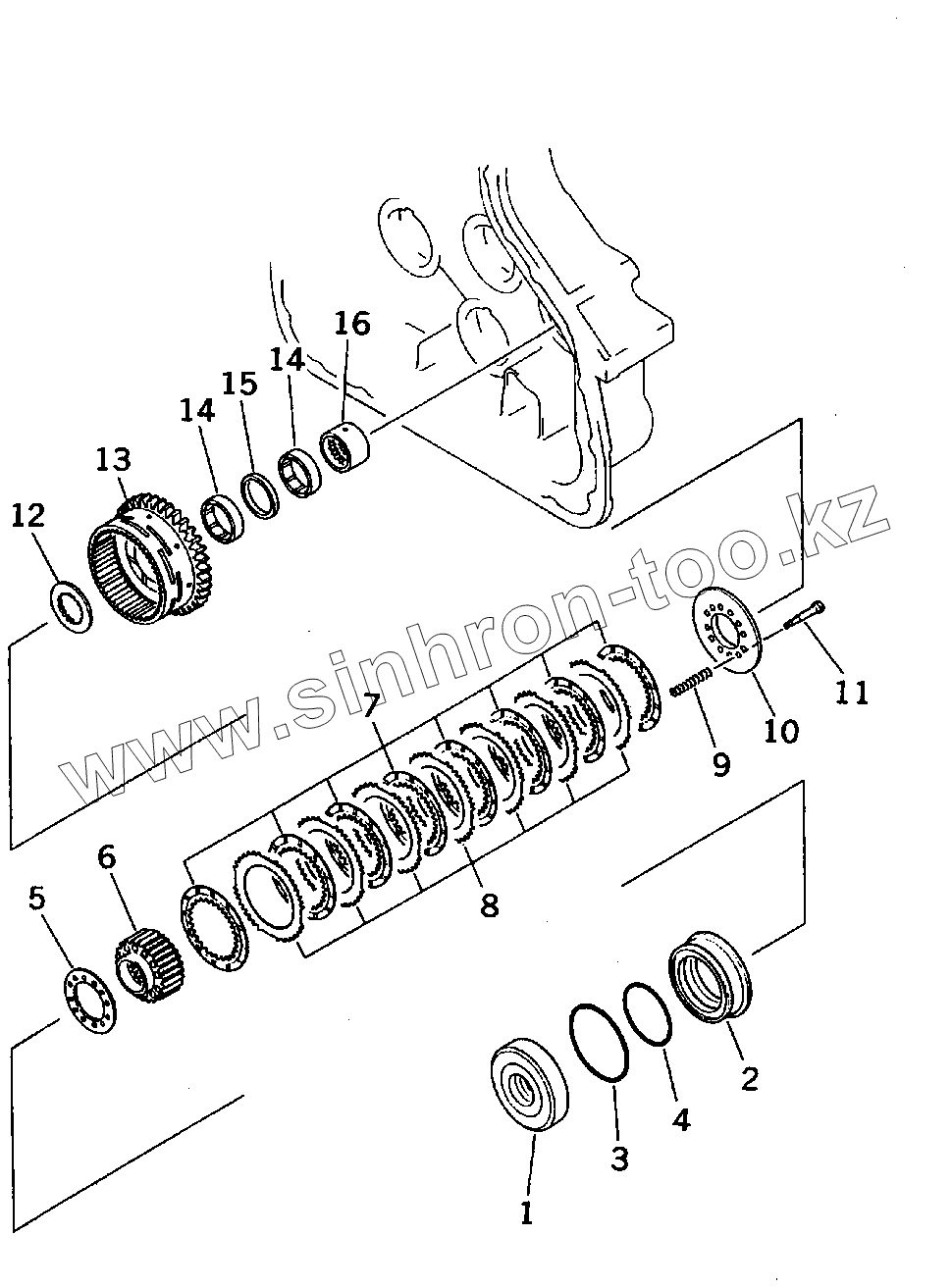 16
14
15
14
13
12
www.sinhron-too.kz
11
10
9
7
8
6
5
2
4
3
1