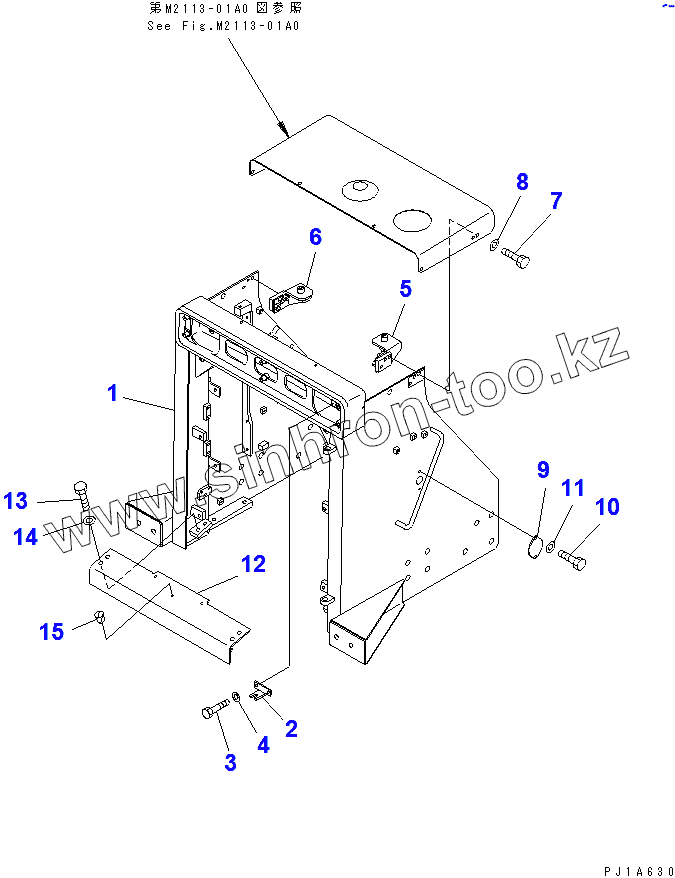 第M2113-01A0 図参照
See Fig.M2113-01A0

8
7
6
5
1
www.sinhron-too.kz
9
11
10
13
14
12
15
2
4
3

PJ1A630