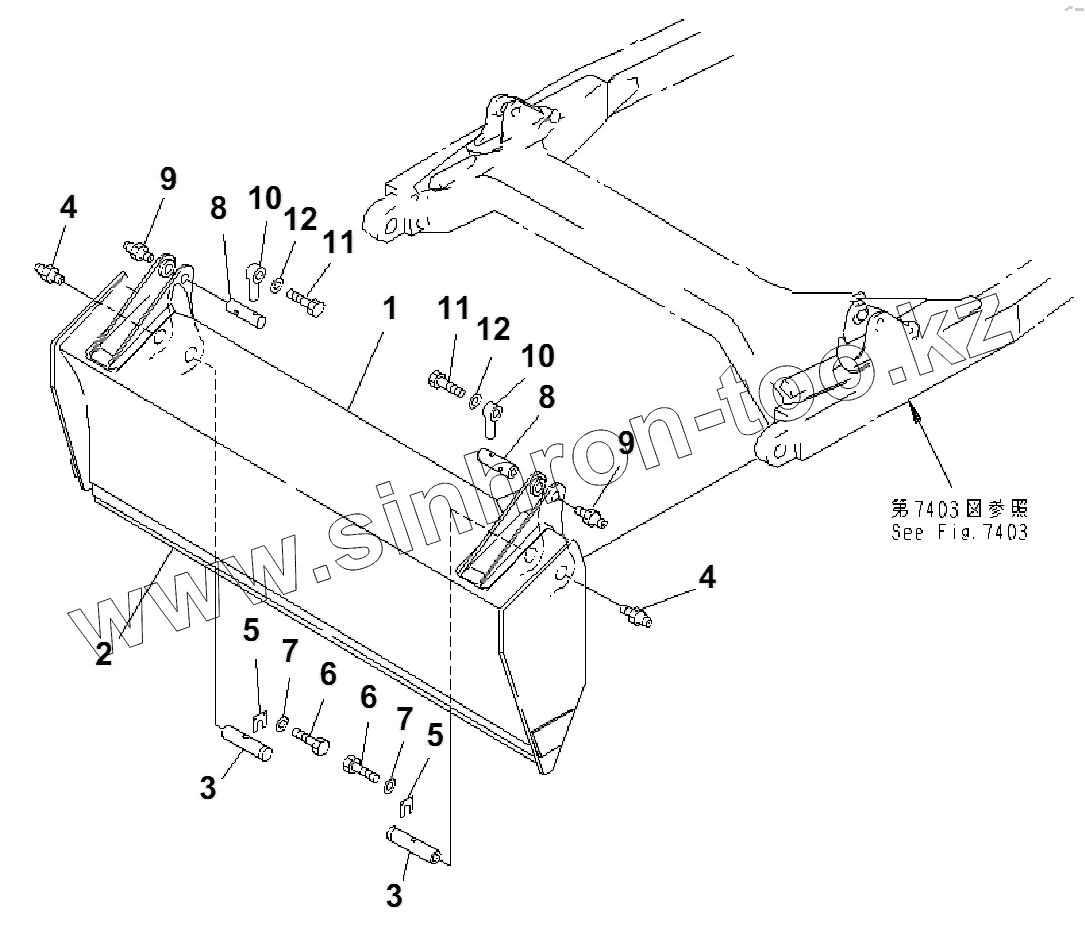 4
9
8
10
12
11
1
11
12
10
8
9
第7403図参照
See Fig. 7403
4
2
5
7
6
6
7
5
3
3
www.sinhron-too.kz