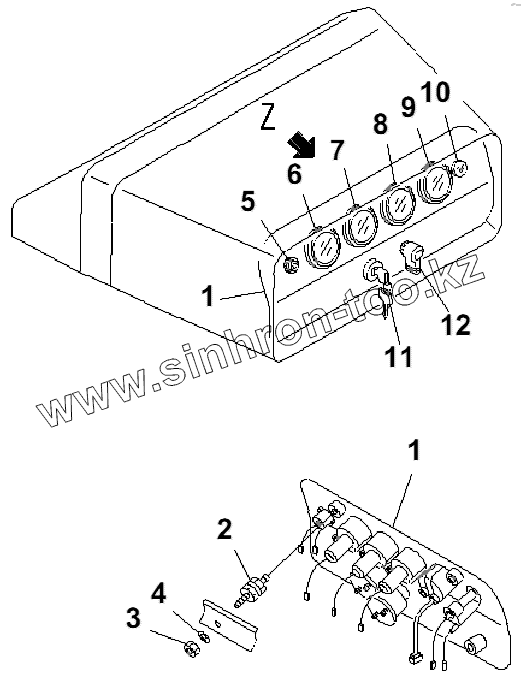 Z
10
9
8
7
6
5
1
12
11
www.sinhron-too.kz
1
2
4
3