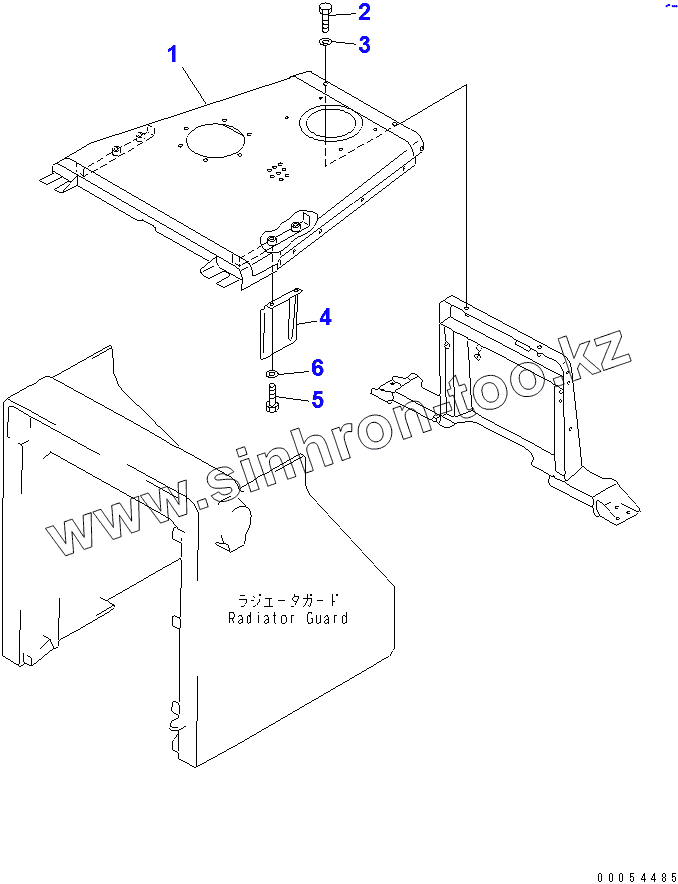 2
3
1
4
6
5
www.sinhron-too.kz
ラジエータガード
Radiator Guard
00054485