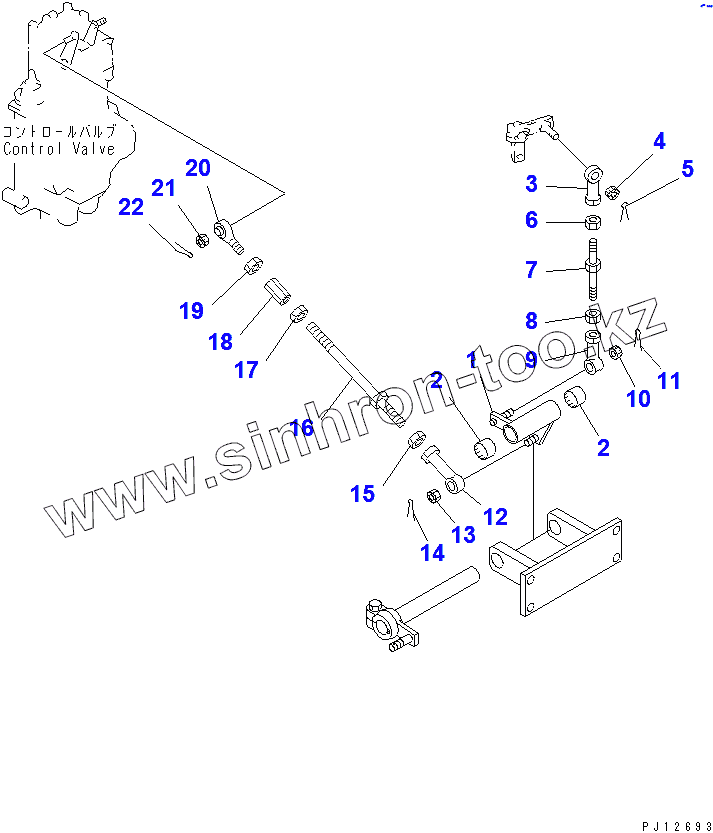 コントロールバルブ
Control Valve

20
21
22
19
18
17
16
15
14
13
12
2
1
2
3
4
5
6
7
8
9
10
11

www.sinhron-too.kz

PJ12693