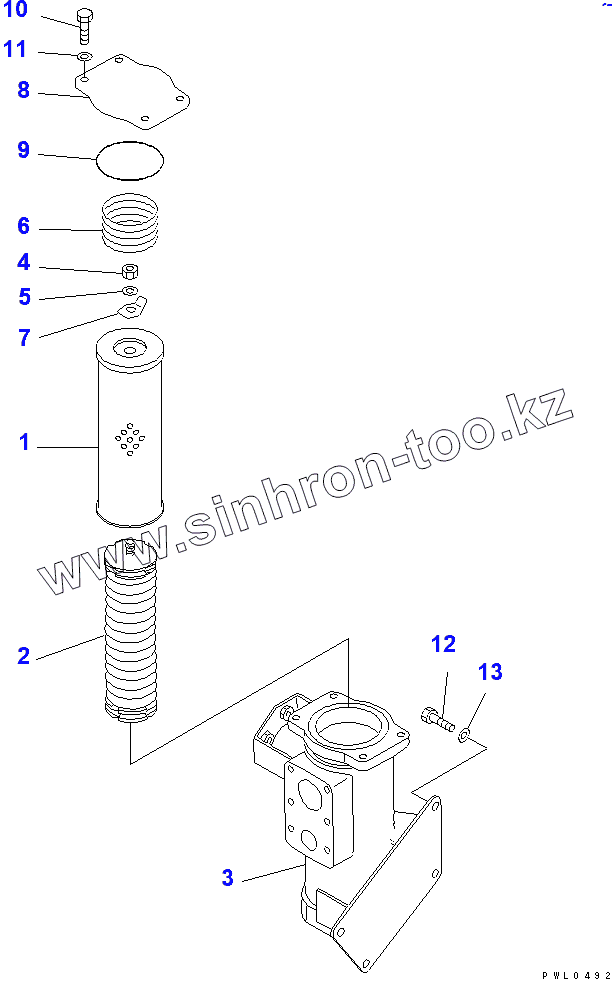 10
11
8
9
6
4
5
7
1
www.sinhron-too.kz
2
12
13
3
PWL0492