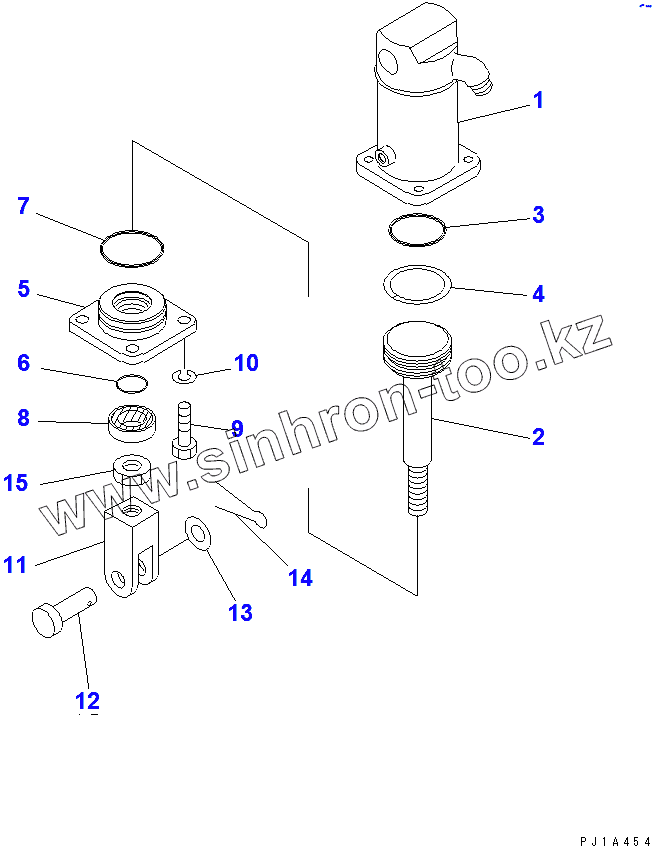 1
7
3
5
4
6
10
8
9
2
15
11
14
13
12
www.sinhron-too.kz
PJ1A454