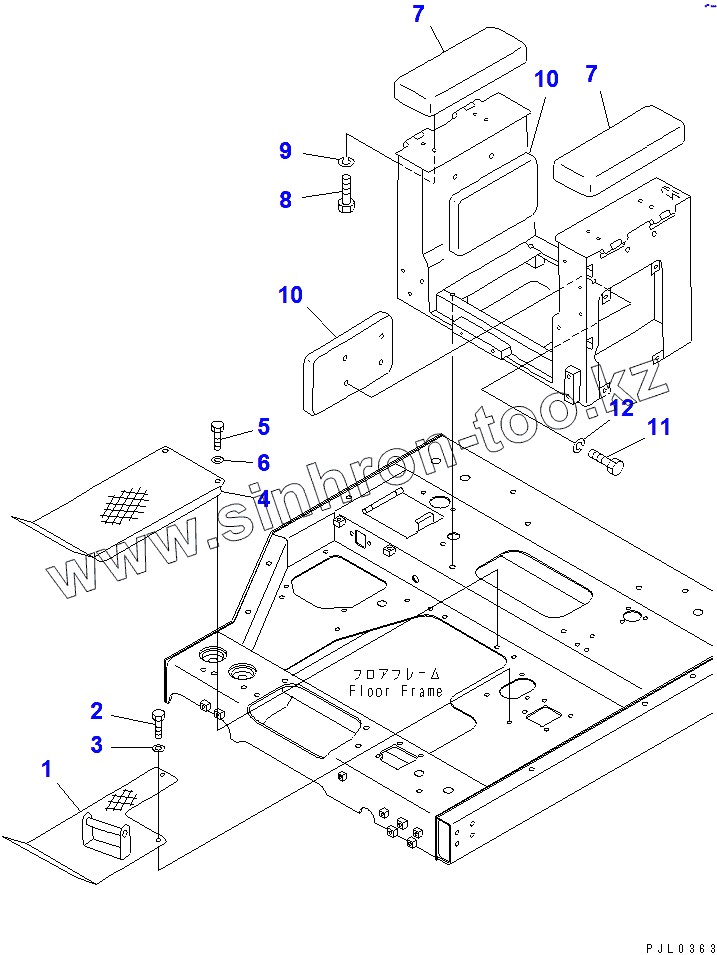 7
10
7
9
8
10
12
11
5
6
4
www.sinhron-too.kz
フロアフレーム
Floor Frame
2
3
1
PJL0363