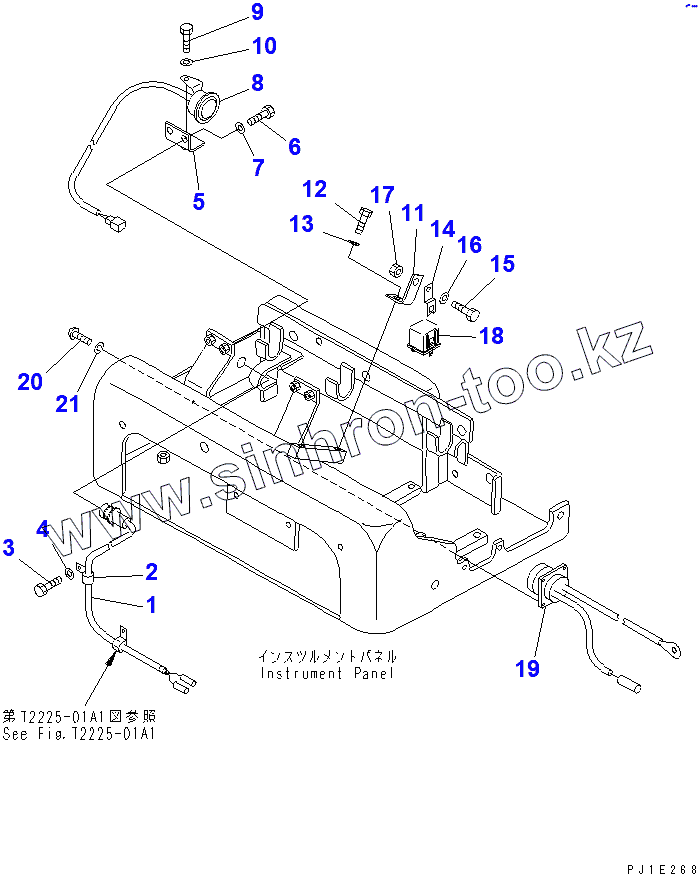 9
10
8
6
7
5
12
17
11
13
14
16
15
18
20
21
www.simhron-too.kz
3
4
2
1
19
インスツルメントパネル
Instrument Panel
第T2225-01A1図参照
See Fig.T2225-01A1
PJ1E268