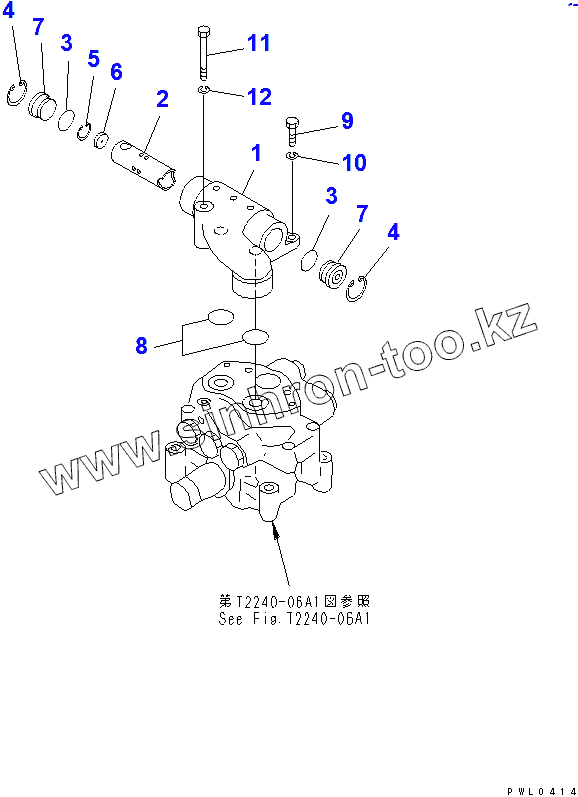 4
7
3
5
6
2
11
12
9
10
1
3
7
4
8

www.sinhron-too.kz

第T2240-06A1図参照
See Fig.T2240-06A1

PWL0414