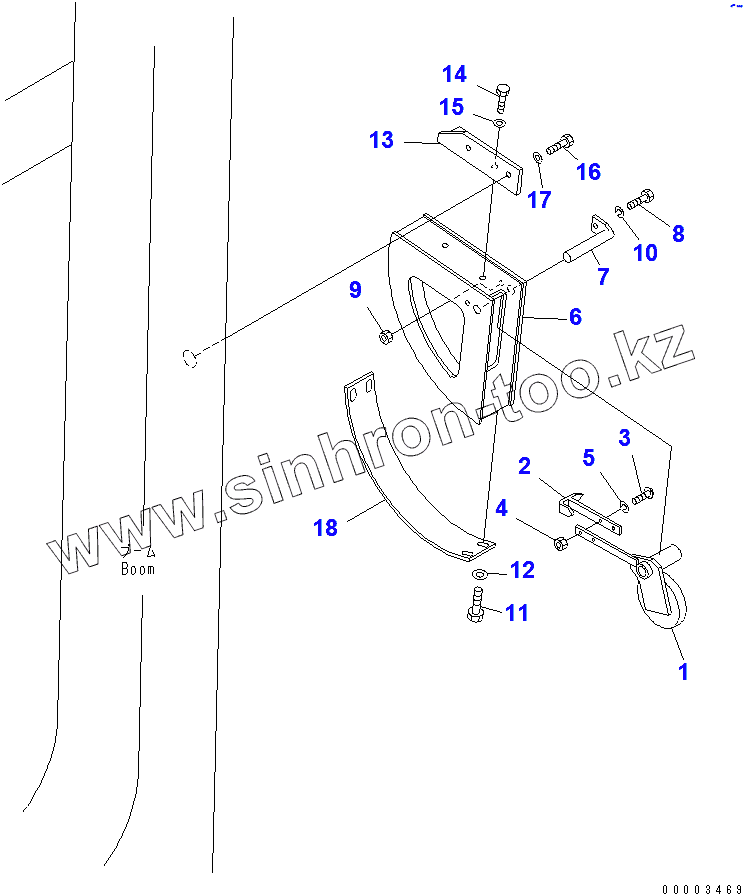 14
15
13
16
17
8
10
7
9
6
www.sinhron-too.kz
3
5
2
4
18
ブーム
Boom
12
11
1
00003469