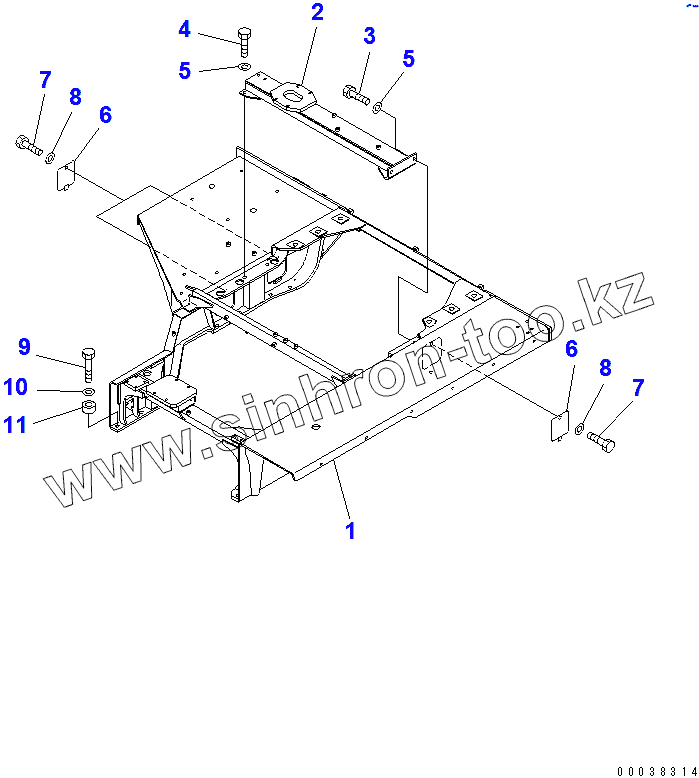 4
2
3
5
5
7
8
6
9
10
11
6
8
7
1
www.sinhron-too.kz
00038314