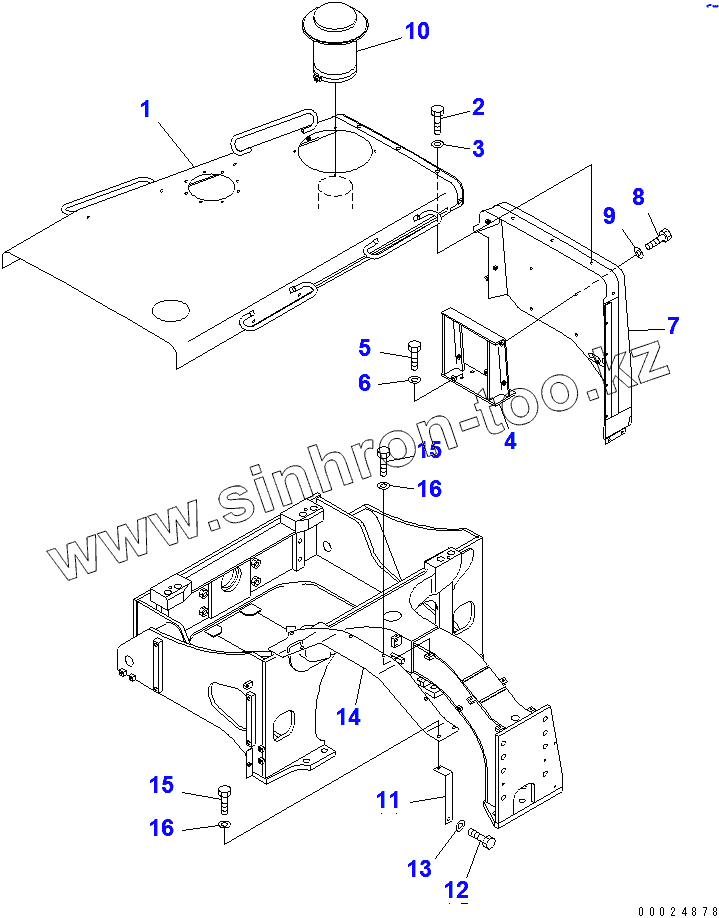 10
1
2
3
9
8
7
5
6
4
www.sinhron-too.kz
15
16
14
15
16
11
13
12
00024878