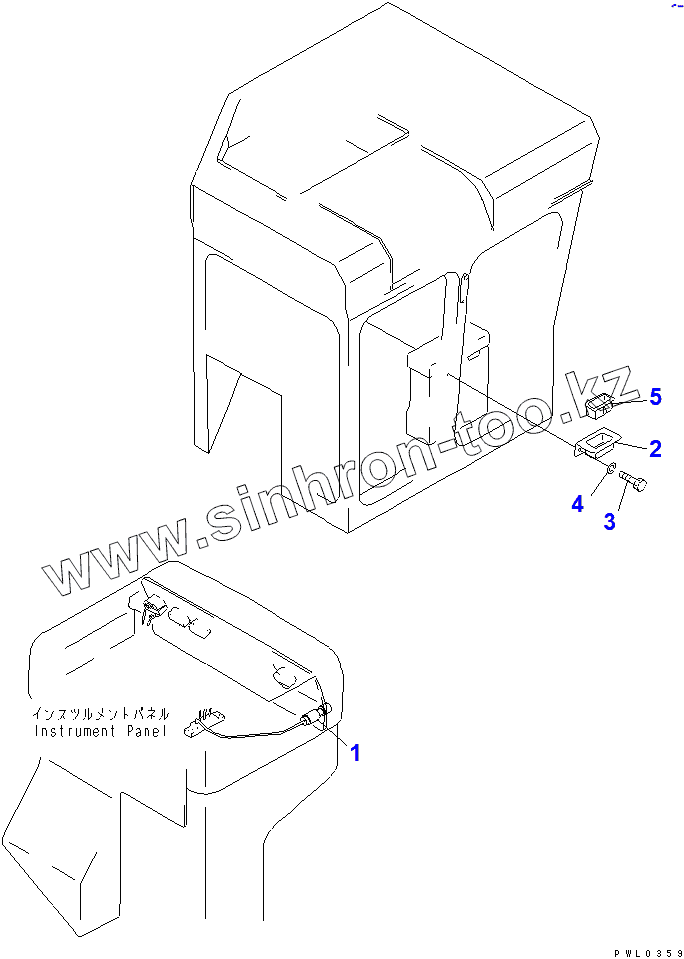 www.sinhron-too.kz

5

2

4

3

インスツルメントパネル
Instrument Panel

1

PWL0359