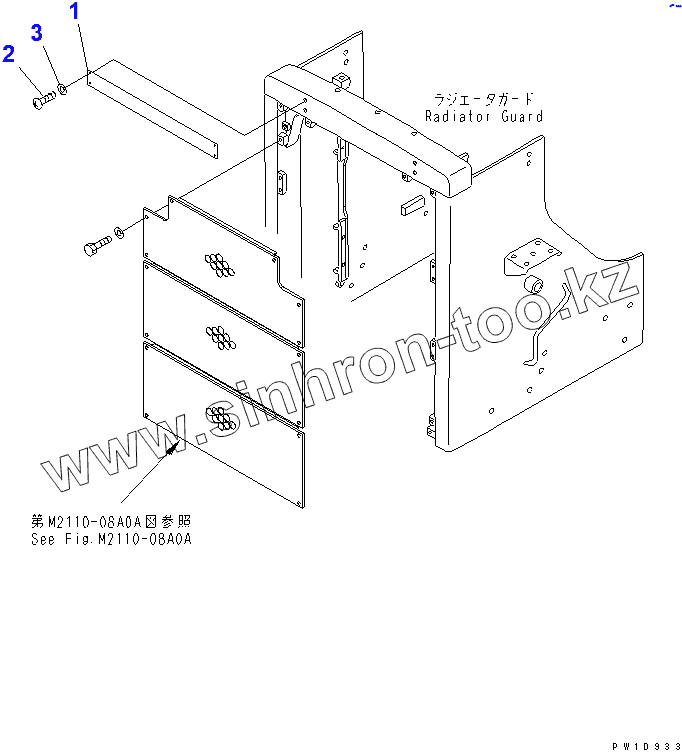 1
3
2

ラジエータガード
Radiator Guard

www.sinhron-too.kz

第M2110-08A0A図参照
See Fig.M2110-08A0A

PW10933