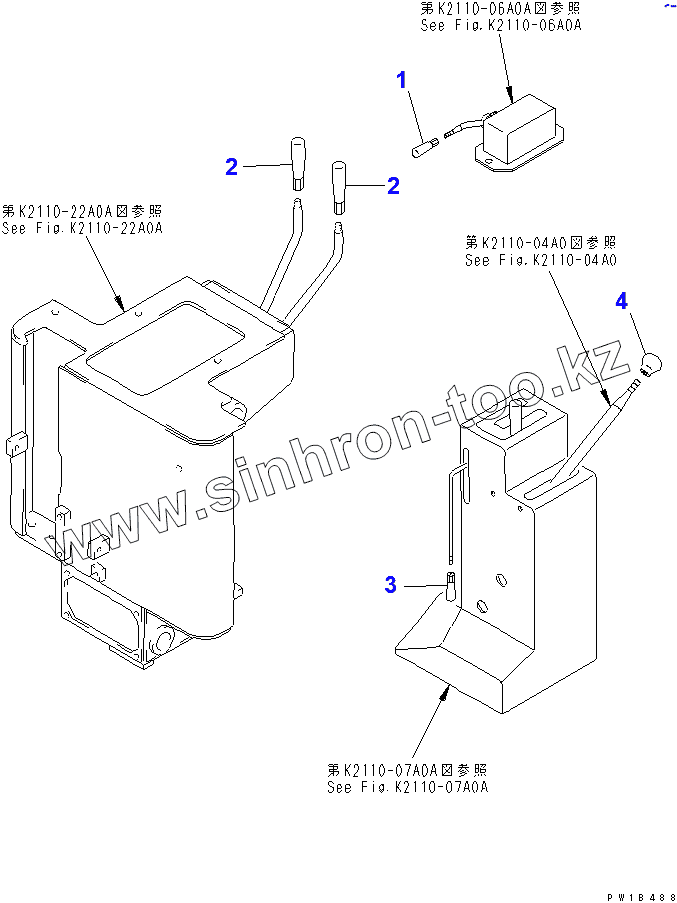 第K2110-06A0A図参照
See Fig.K2110-06A0A

1

2

2

第K2110-22A0A図参照
See Fig.K2110-22A0A

第K2110-04A0図参照
See Fig.K2110-04A0

4

www.sinhron-too.kz

3

第K2110-07A0A図参照
See Fig.K2110-07A0A

PW1B488