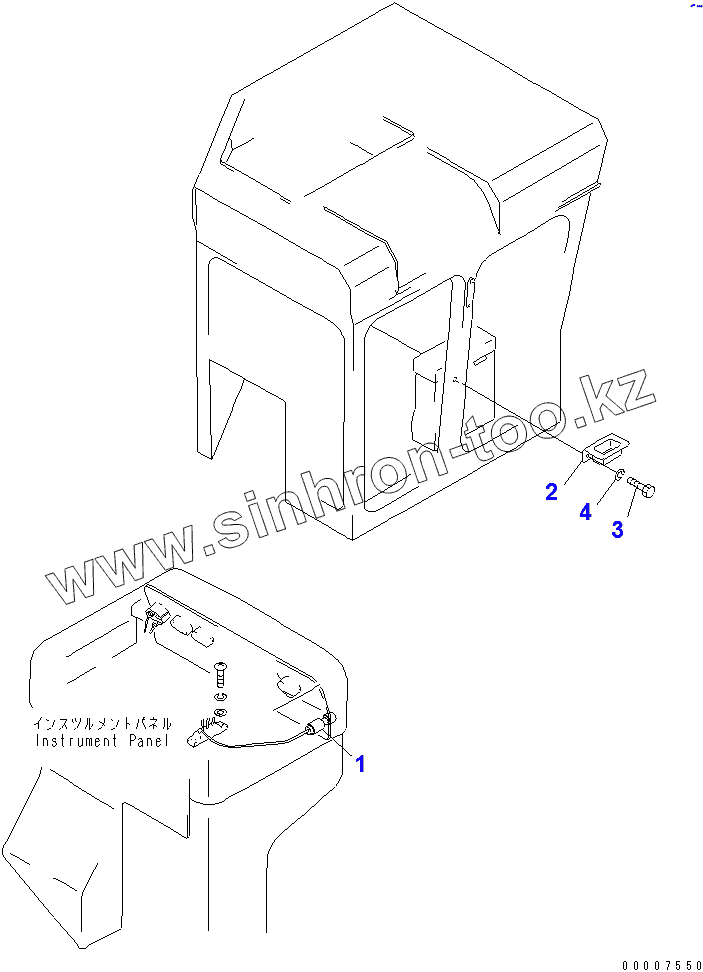 www.sinhron-too.kz

2
4
3

インスツルメントパネル
Instrument Panel

1

00007550