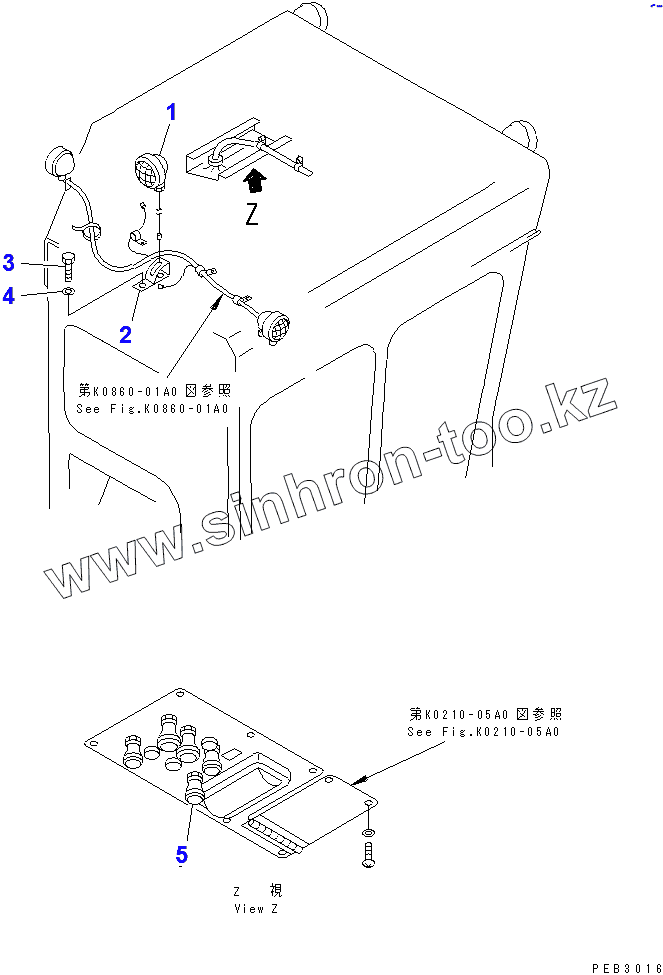 1
Z
3
4
2
第K0860-01A0 図参照
See Fig.K0860-01A0
www.sinhron-too.kz
第K0210-05A0 図参照
See Fig.K0210-05A0
5
Z 視
View Z
PEB3016