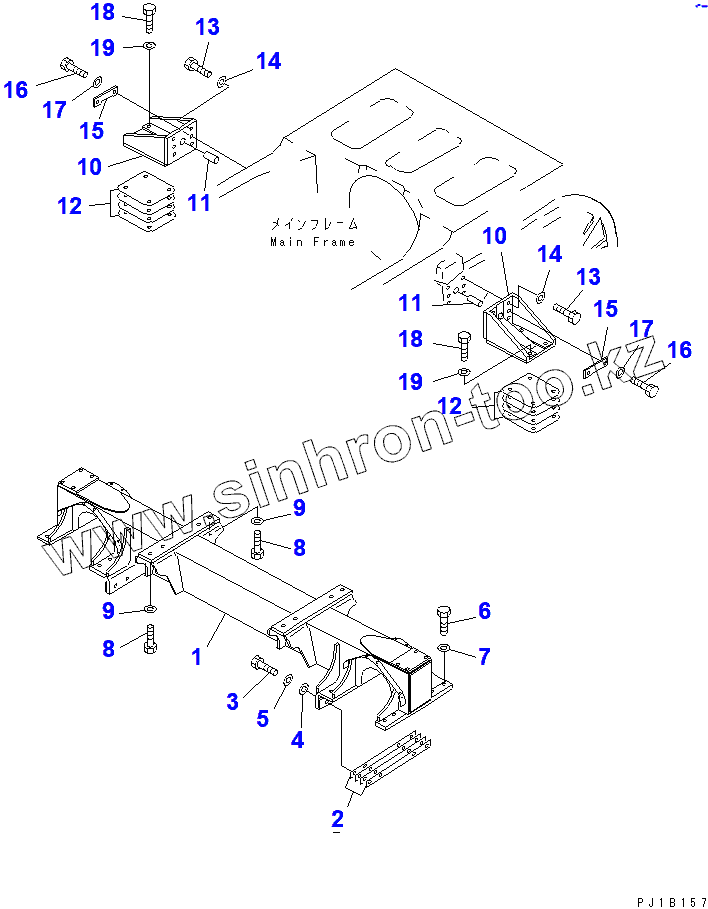 18
19
13
14
16
17
15
10
11
12
メインフレーム
Main Frame
10
14
13
11
15
17
16
18
19
12
www.sinhron-too.kz
9
8
9
8
1
6
7
3
5
4
2
PJ1B157