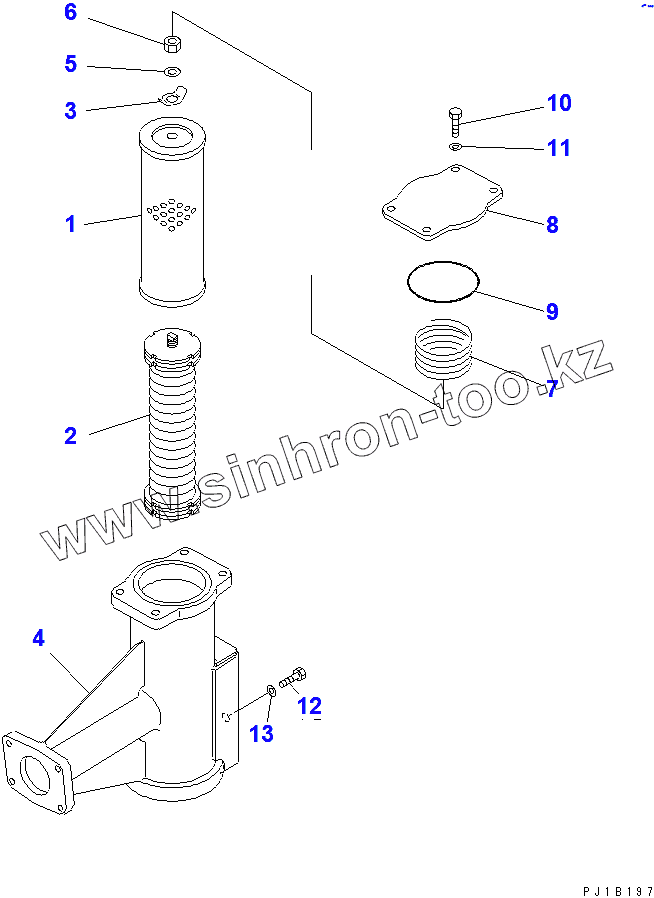 6
5
3
1
2
4
10
11
8
9
7
12
13
www.sinhron-too.kz
PJ1B197