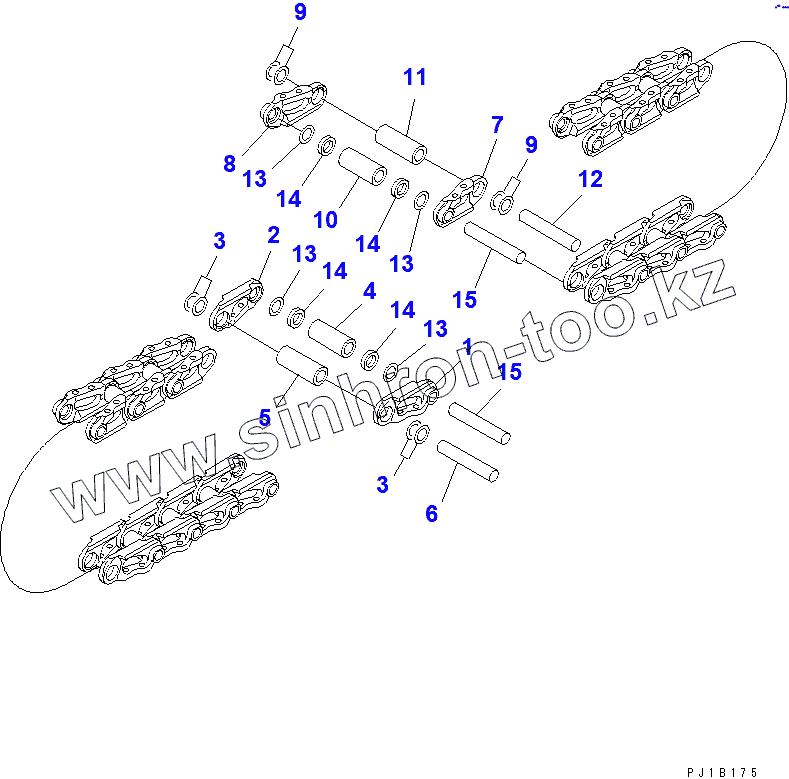 9
11
7
9
12
8
13
14
10
14
13
3
2
13
14
4
14
13
15
1
15
5
3
6
www.sinhron-too.kz
PJ1B175