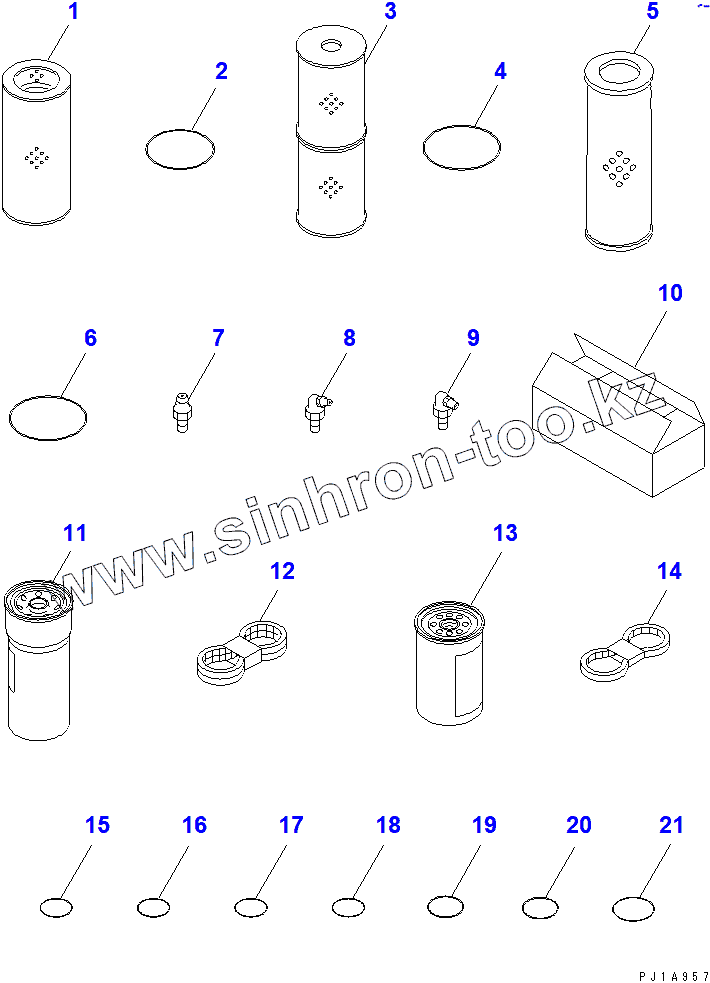 1
2
3
4
5
6
7
8
9
10
www.sinhron-too.kz
11
12
13
14
15
16
17
18
19
20
21
PJ1A957