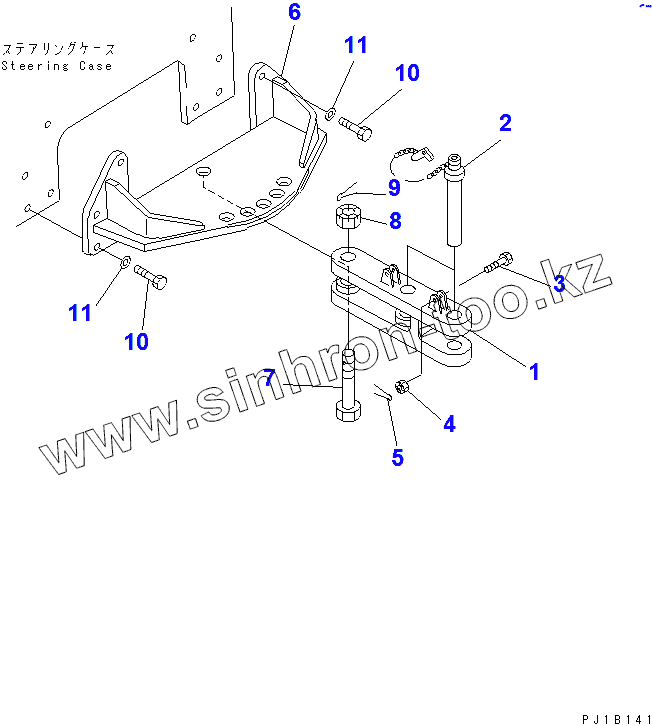 ステアリングケース
Steering Case

6
11
10
2
9
8
3
11
10
1
7
4
5

www.sinhron-too.kz

PJ1B141