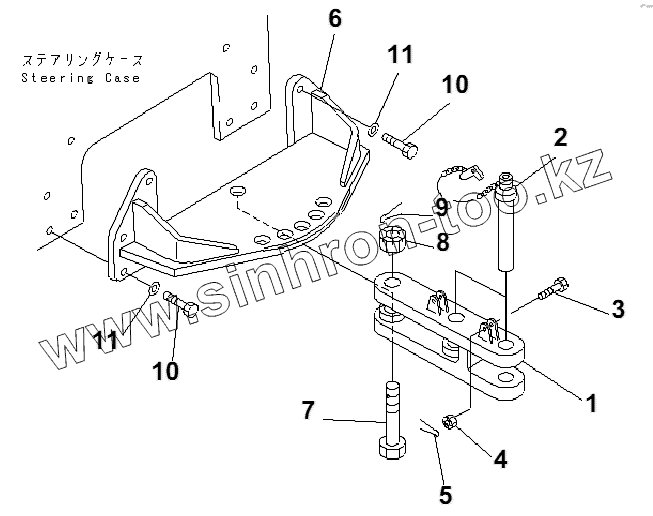 ステアリングケース
Steering Case

6
11
10
2
9
8
3
11
10
1
7
4
5

www.sinhron-too.kz