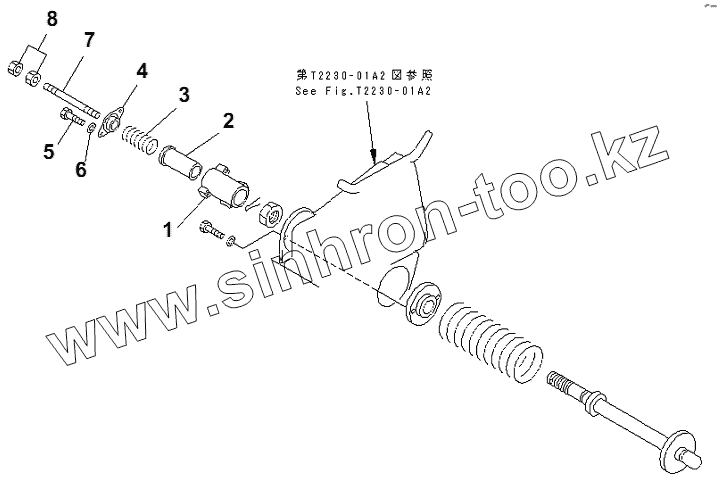 8
7
4
3
2
5
6
1
第T2230-01A2図参照
See Fig.T2230-01A2
www.sinhron-too.kz