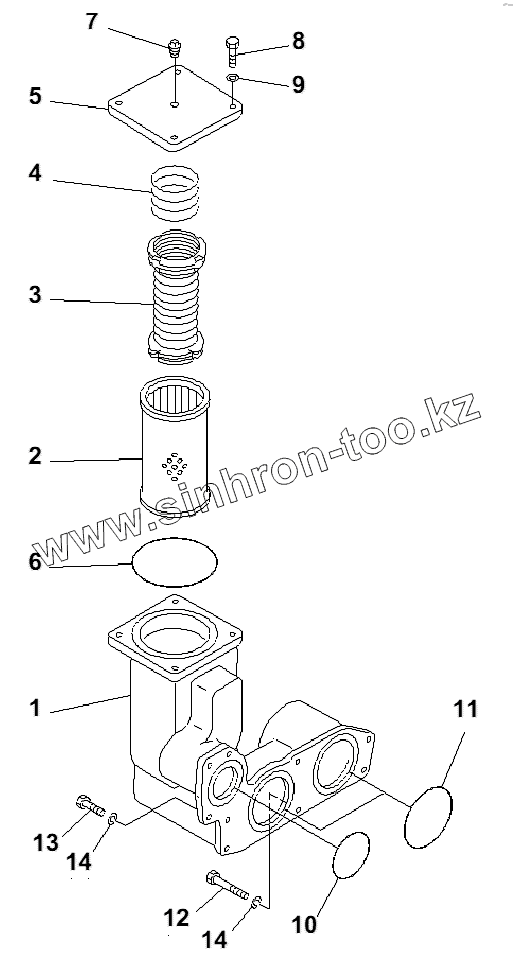 7
8
9
5
4
3
2
www.sinhron-too.kz
6
1
11
13
14
12
14
10