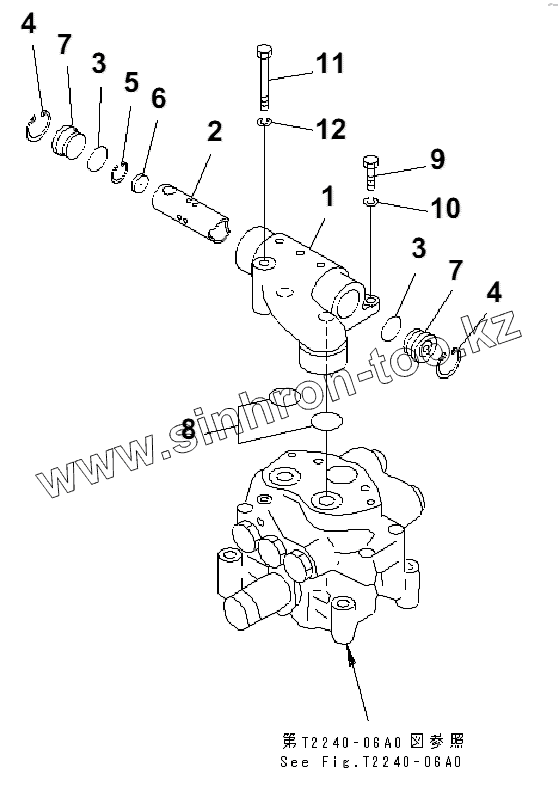 4
7
3
5
6
2
11
12
9
10
1
3
7
4
8

www.sinhron-too.kz

第T2240-06A0図参照
See Fig.T2240-06A0